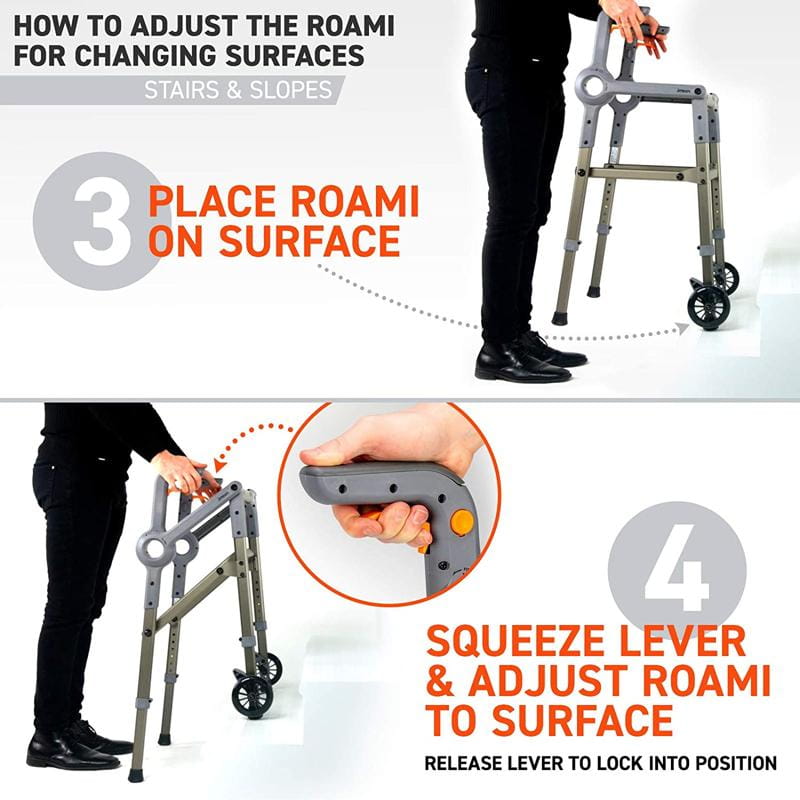 HOW TO ADJUST THE ROAMI FOR CHANGING SURFACES

STAIRS & SLOPES

3 PLACE ROAMI ON SURFACE

4 SQUEEZE LEVER & ADJUST ROAMI TO SURFACE

RELEASE LEVER TO LOCK INTO POSITION