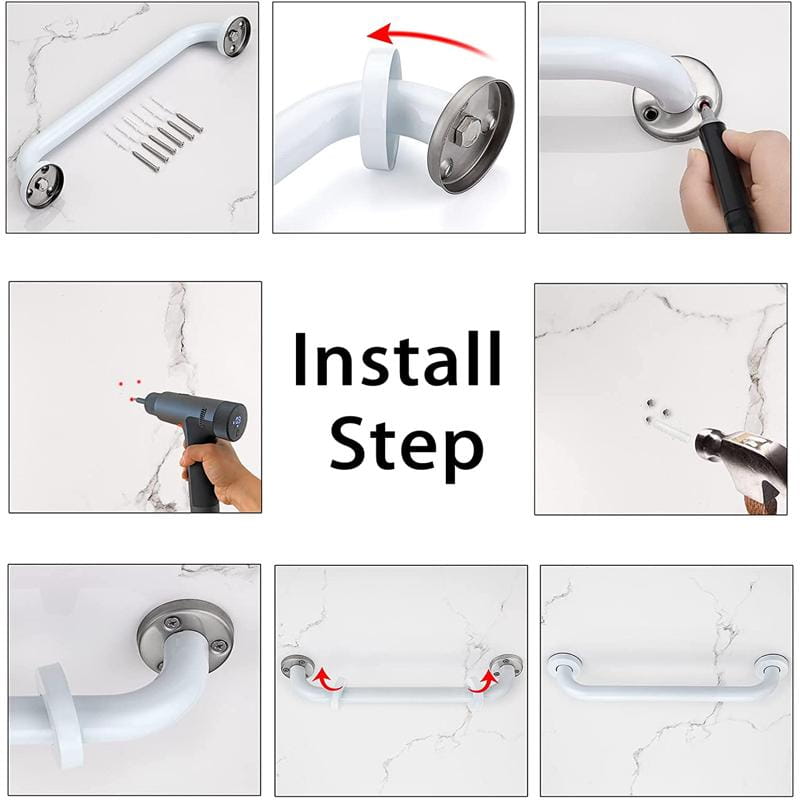 Install Step